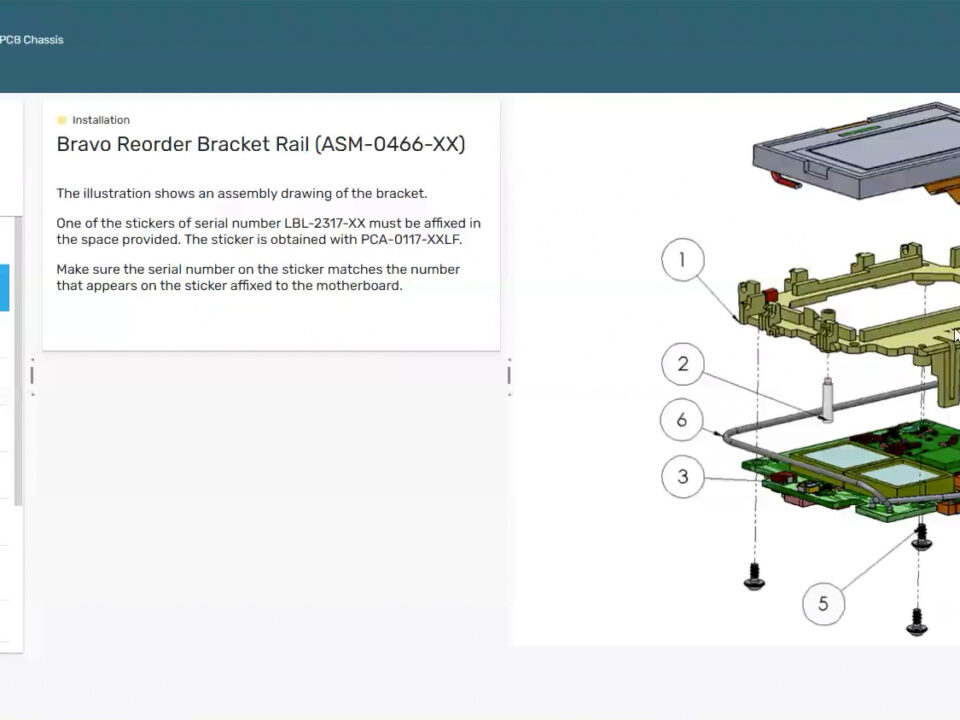 PCB Chassis

Installation

Bravo Reorder Bracket Rail (ASM-0466-XX)

The illustration shows an assembly drawing of the bracket.

One of the stickers of serial number LBL-2317-XX must be affixed in the space provided. The sticker is obtained with PCA-0117-XXLF.

Make sure the serial number on the sticker matches the number that appears on the sticker affixed to the motherboard.

1

2

6

3

5